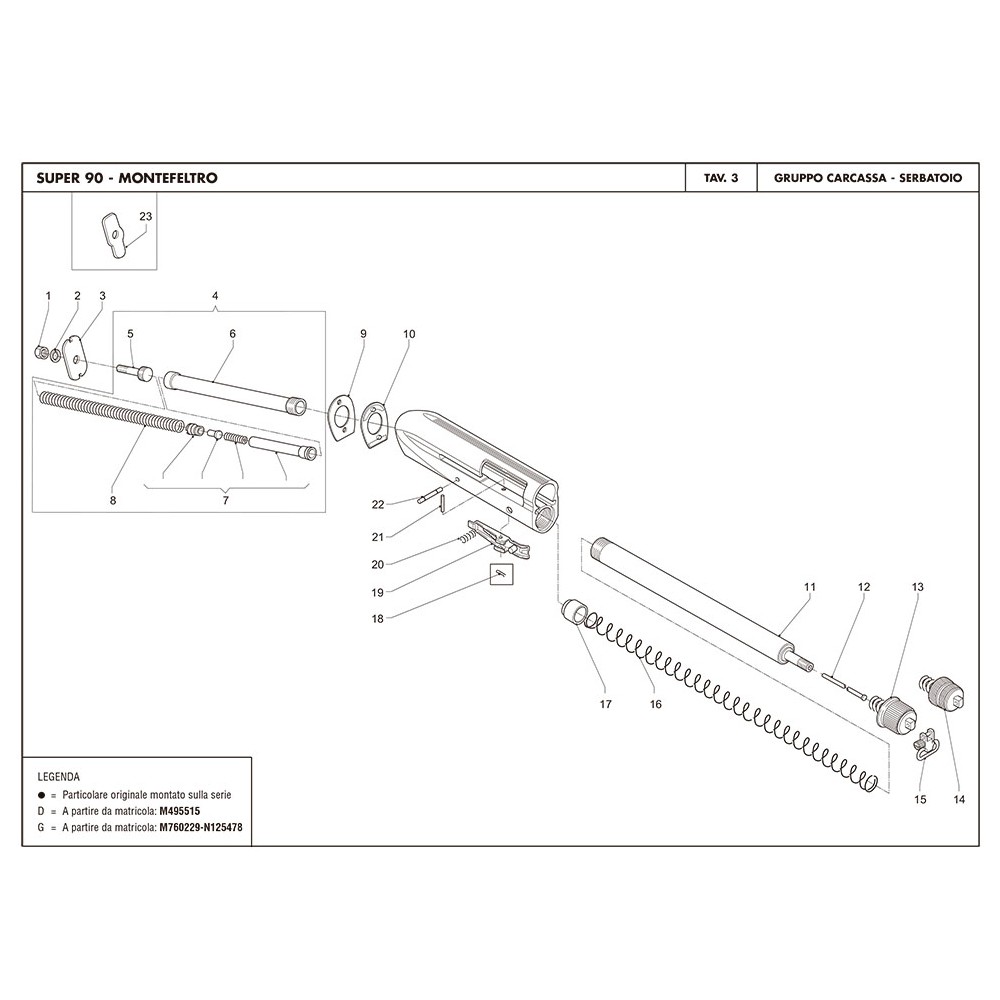 SUPER 90 - MONTEFELTRO

TAV. 3

GRUPPO CARCASSA - SERBATOIO

23

1 2 3 4 5 6 9 10

8 7

22
21
20
19
18

11 12 13

17 16

15 14

LEGENDA
● = Particolare originale montato sulla serie
D = A partire da matricola: M495515
G = A partire da matricola: M760229-N125478